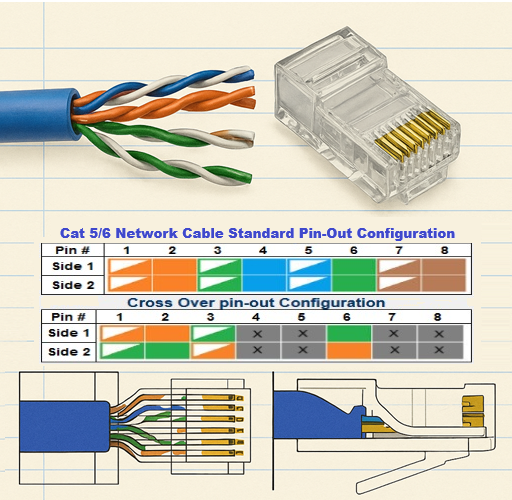 Cat 5/6 Network Cable Standard Pin-Out Configuration

| Pin # | 1 | 2 | 3 | 4 | 5 | 6 | 7 | 8 |
|---|---|---|---|---|---|---|---|---|
| Side 1 | | | | | | | | |
| Side 2 | | | | | | | | |

Cross Over pin-out Configuration

| Pin # | 1 | 2 | 3 | 4 | 5 | 6 | 7 | 8 |
|---|---|---|---|---|---|---|---|---|
| Side 1 | | | | × | × | | × | × |
| Side 2 | | | | × | × | | × | × |