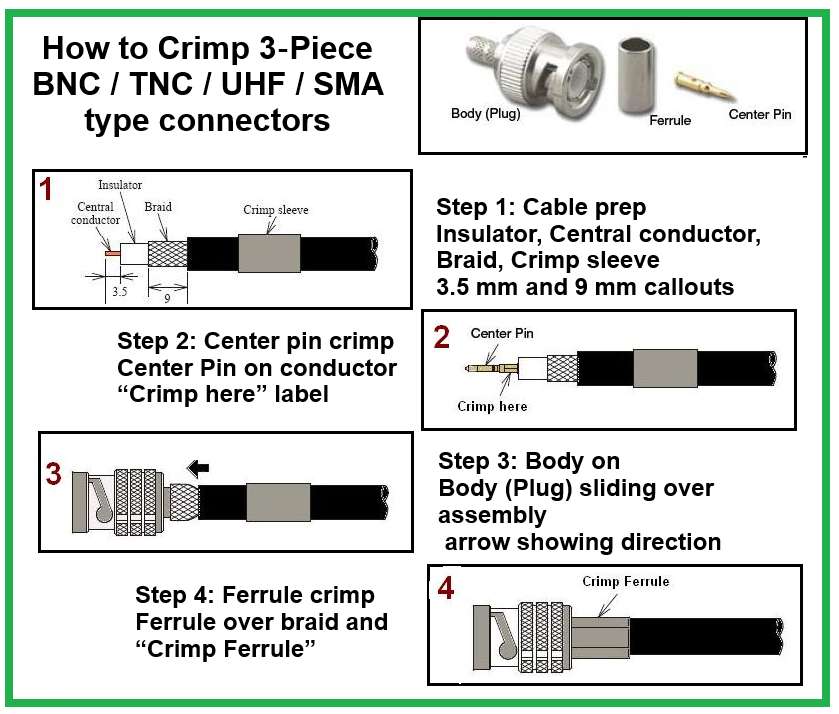 How to Crimp 3-Piece BNC / TNC / UHF / SMA type connectors

Body (Plug)
Ferrule
Center Pin

1
Insulator
Central conductor
Braid
Crimp sleeve
3.5
9

Step 1: Cable prep
Insulator, Central conductor, Braid, Crimp sleeve
3.5 mm and 9 mm callouts

Step 2: Center pin crimp
Center Pin on conductor
“Crimp here” label

2
Center Pin
Crimp here

3

Step 3: Body on
Body (Plug) sliding over assembly
arrow showing direction

Step 4: Ferrule crimp
Ferrule over braid and “Crimp Ferrule”

4
Crimp Ferrule